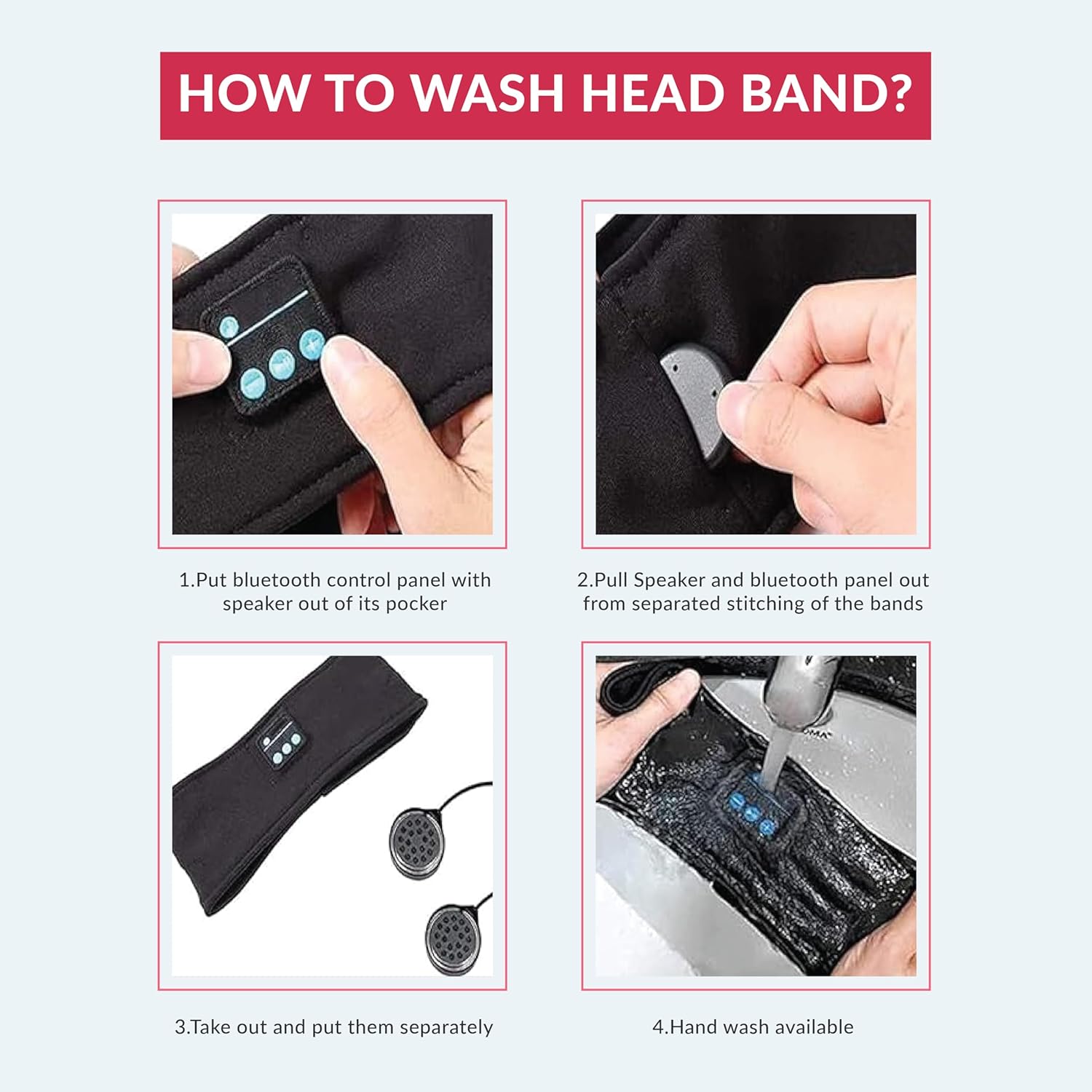 HOW TO WASH HEAD BAND?

1.Put bluetooth control panel with speaker out of its pocker

2.Pull Speaker and bluetooth panel out from separated stitching of the bands

3.Take out and put them separately

4.Hand wash available