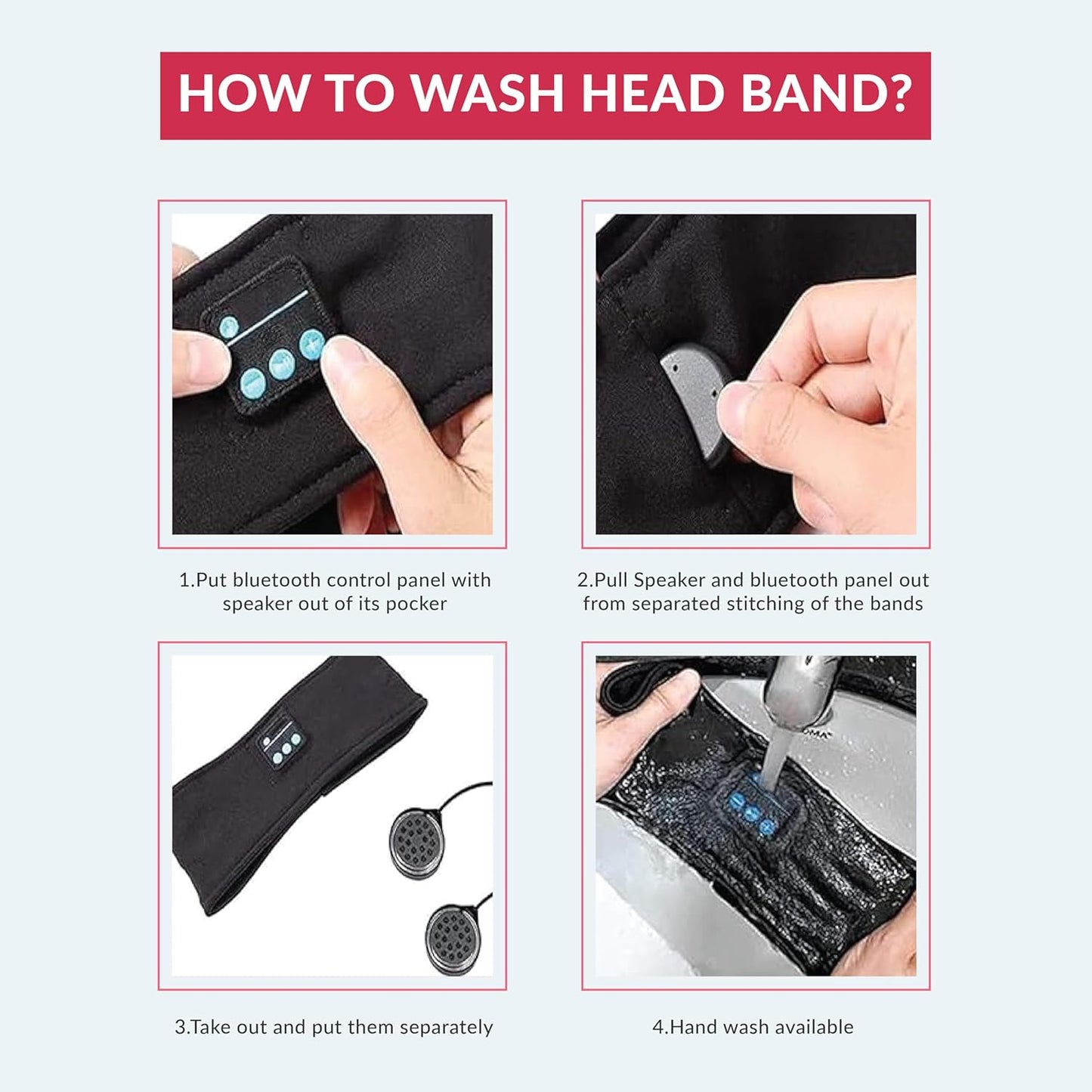 HOW TO WASH HEAD BAND?

1.Put bluetooth control panel with speaker out of its pocker

2.Pull Speaker and bluetooth panel out from separated stitching of the bands

3.Take out and put them separately

4.Hand wash available