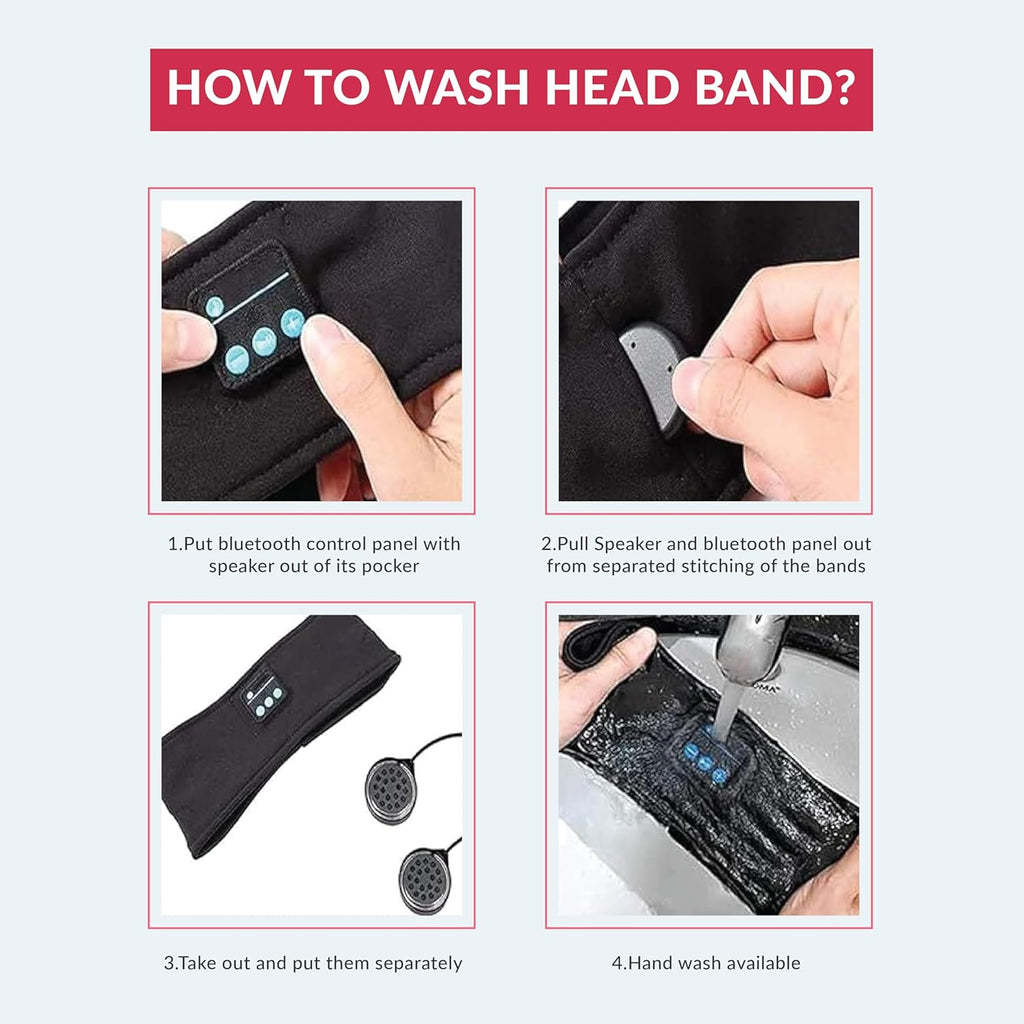 HOW TO WASH HEAD BAND?

1.Put bluetooth control panel with speaker out of its pocker

2.Pull Speaker and bluetooth panel out from separated stitching of the bands

3.Take out and put them separately

4.Hand wash available